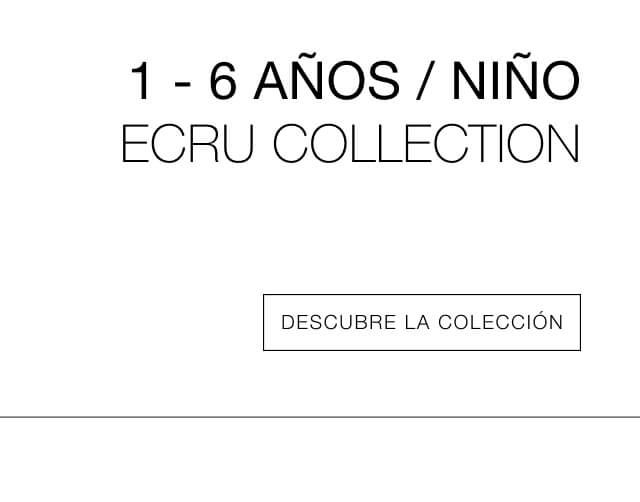 1 - 6 AÑOS / NIÑO
ECRU COLLECTION

DESCUBRE LA COLECCIÓN