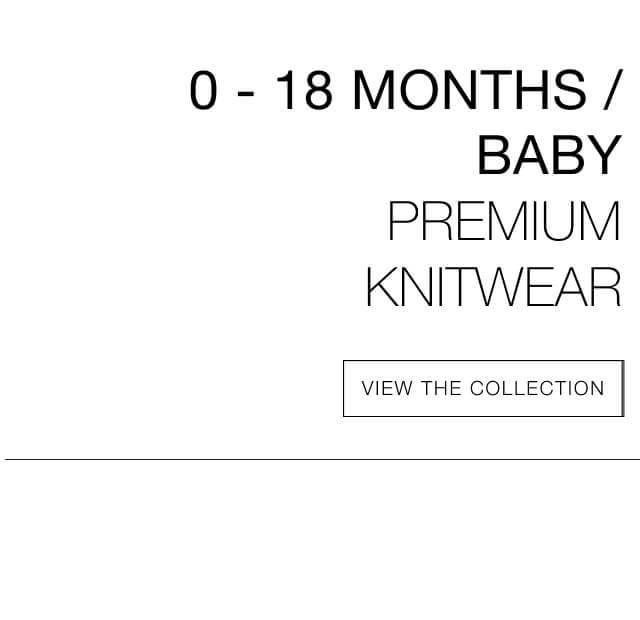 0 - 18 MONTHS / BABY

PREMIUM KNITWEAR

VIEW THE COLLECTION