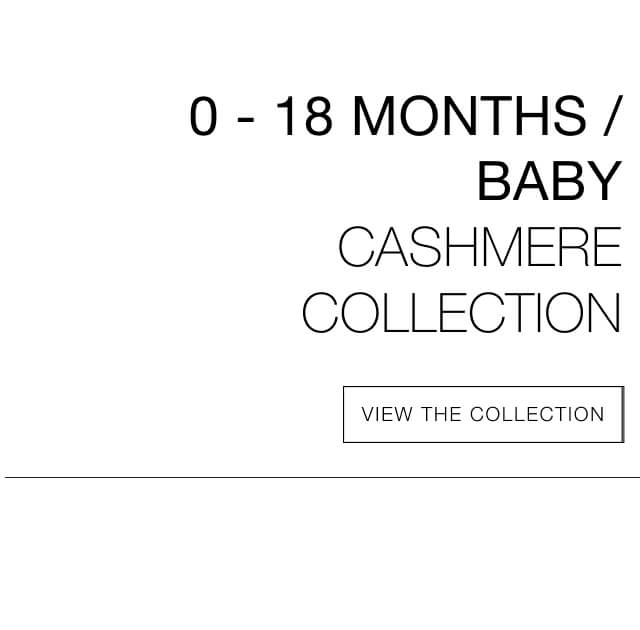 0 - 18 MONTHS / BABY

CASHMERE COLLECTION

VIEW THE COLLECTION