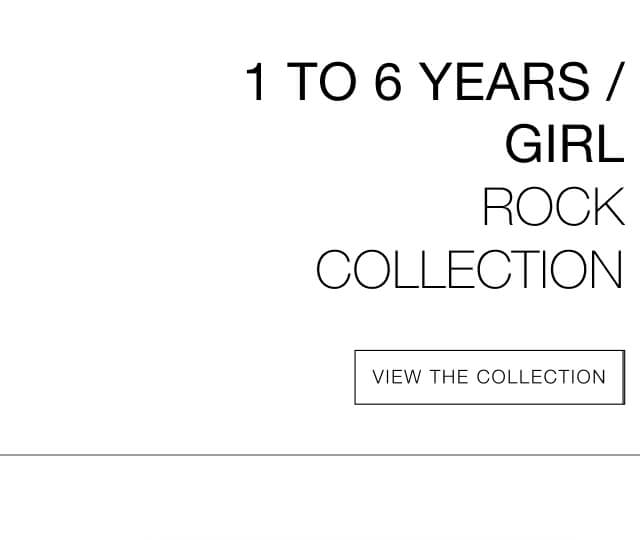 1 TO 6 YEARS / GIRL

ROCK COLLECTION

VIEW THE COLLECTION