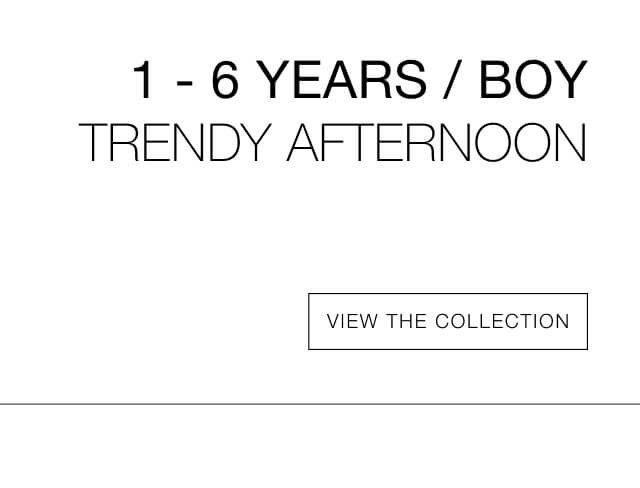 1 - 6 YEARS / BOY
TRENDY AFTERNOON

VIEW THE COLLECTION