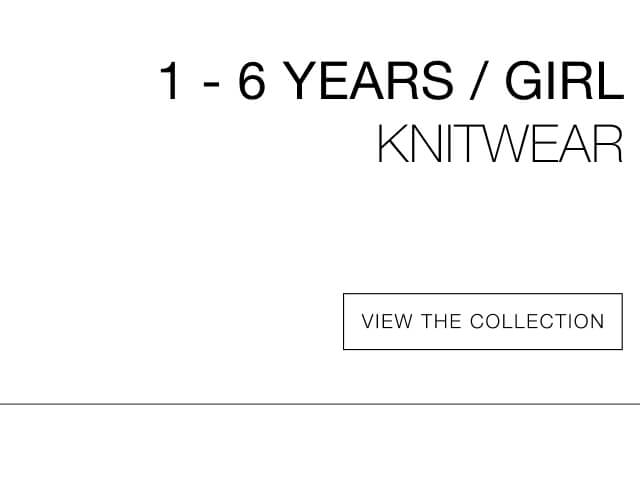 1 - 6 YEARS / GIRL
KNITWEAR

VIEW THE COLLECTION