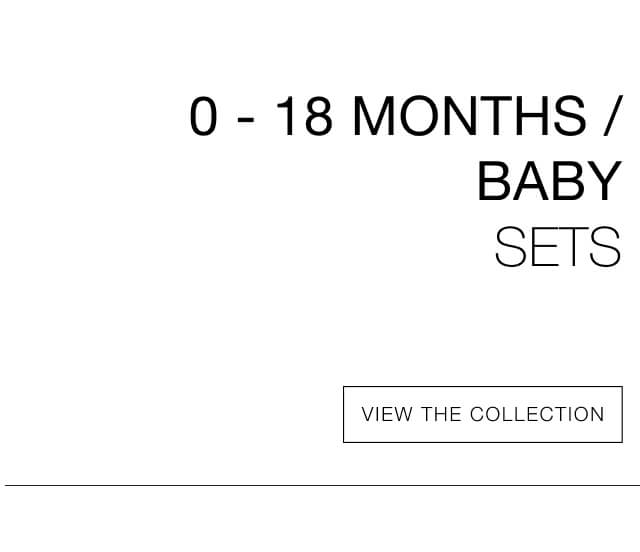 0 - 18 MONTHS /
BABY
SETS

VIEW THE COLLECTION